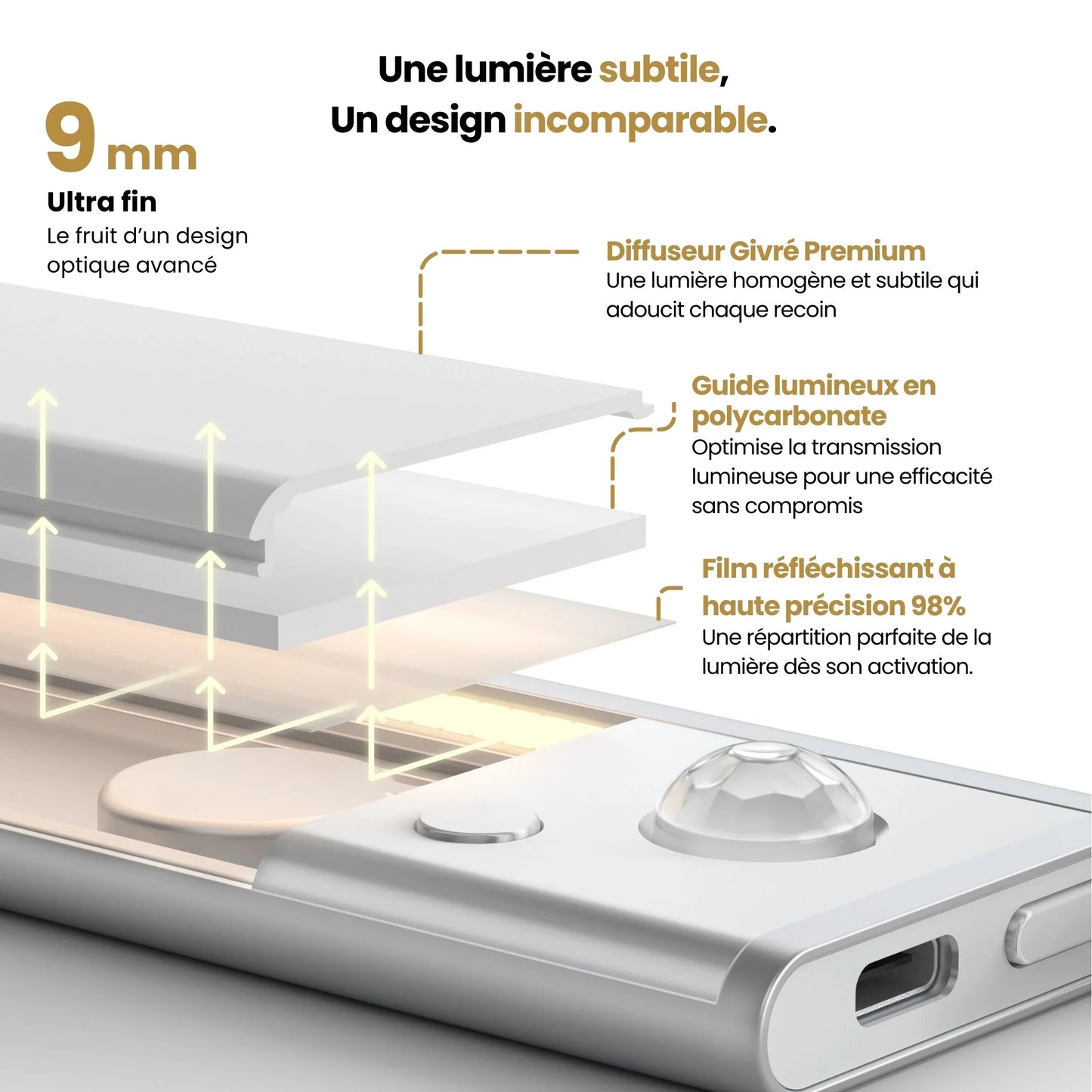 Une lumière subtile,
Un design incomparable.

9 mm
Ultra fin
Le fruit d'un design optique avancé

Diffuseur Givré Premium
Une lumière homogène et subtile qui adoucit chaque recoin

Guide lumineux en polycarbonate
Optimise la transmission lumineuse pour une efficacité sans compromis

Film réfléchissant à haute précision 98%
Une répartition parfaite de la lumière dès son activation.